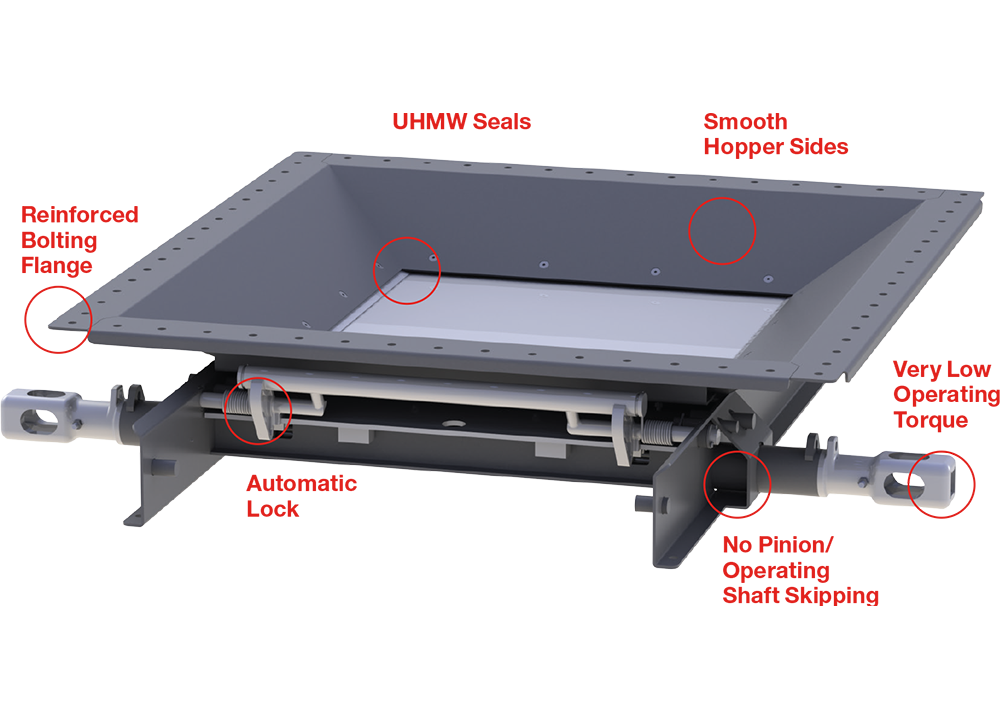 UHMW Seals

Smooth Hopper Sides

Reinforced Bolting Flange

Very Low Operating Torque

Automatic Lock

No Pinion/ Operating Shaft Skipping